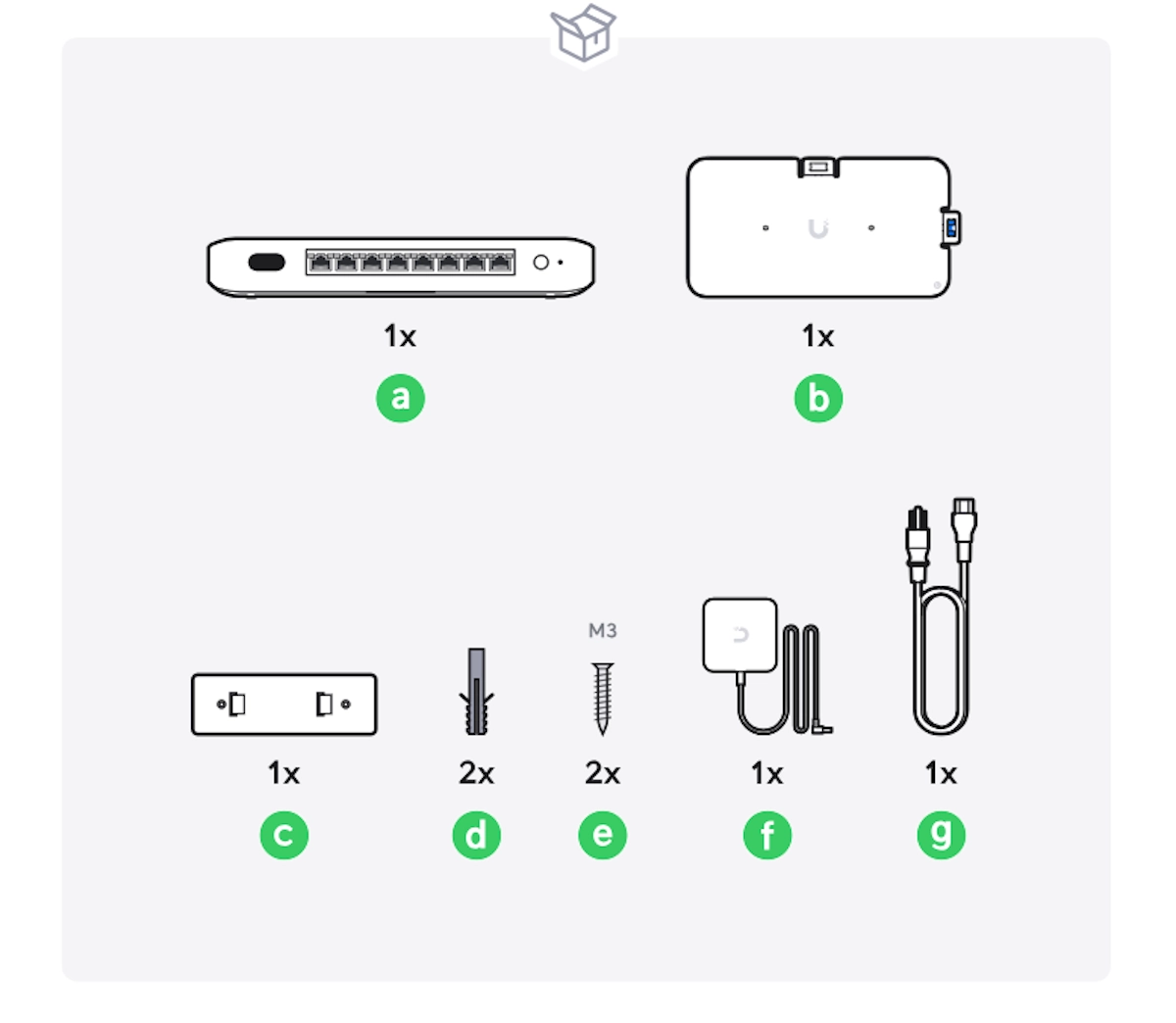 1x
a

1x
b

1x
c

2x
d

M3
2x
e

1x
f

1x
g