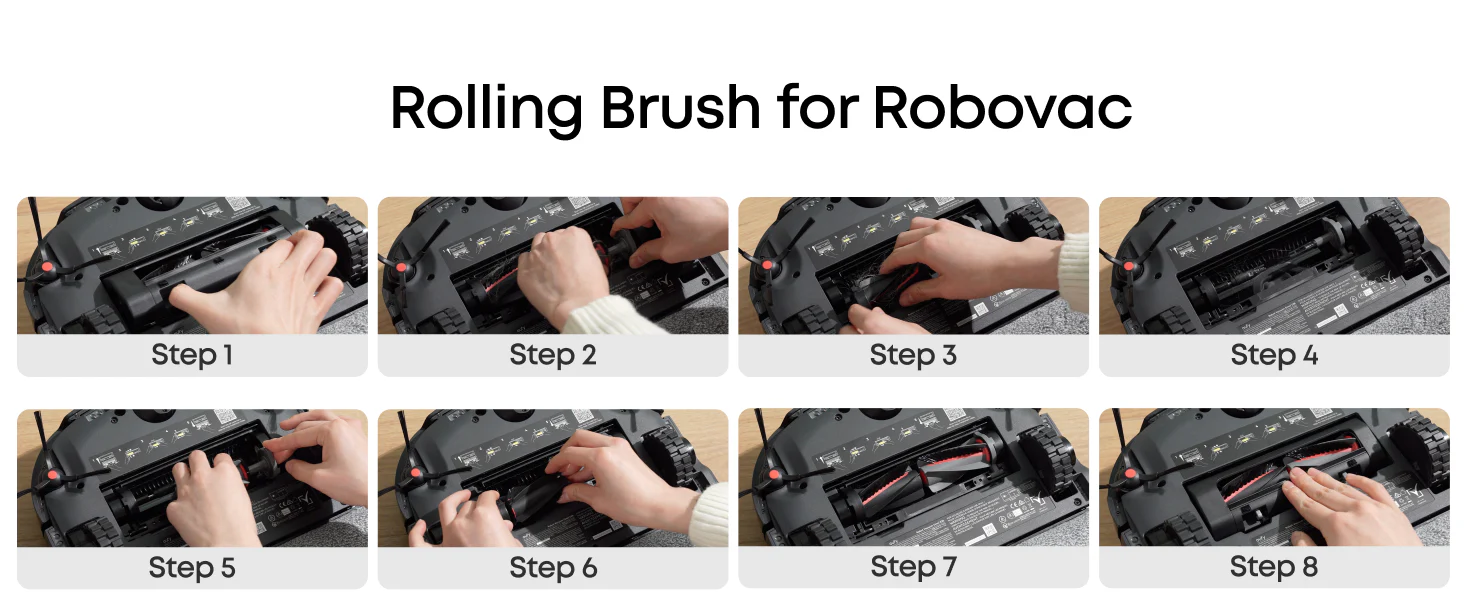 Rolling Brush for Robovac

Step 1

Step 2

Step 3

Step 4

Step 5

Step 6

Step 7

Step 8