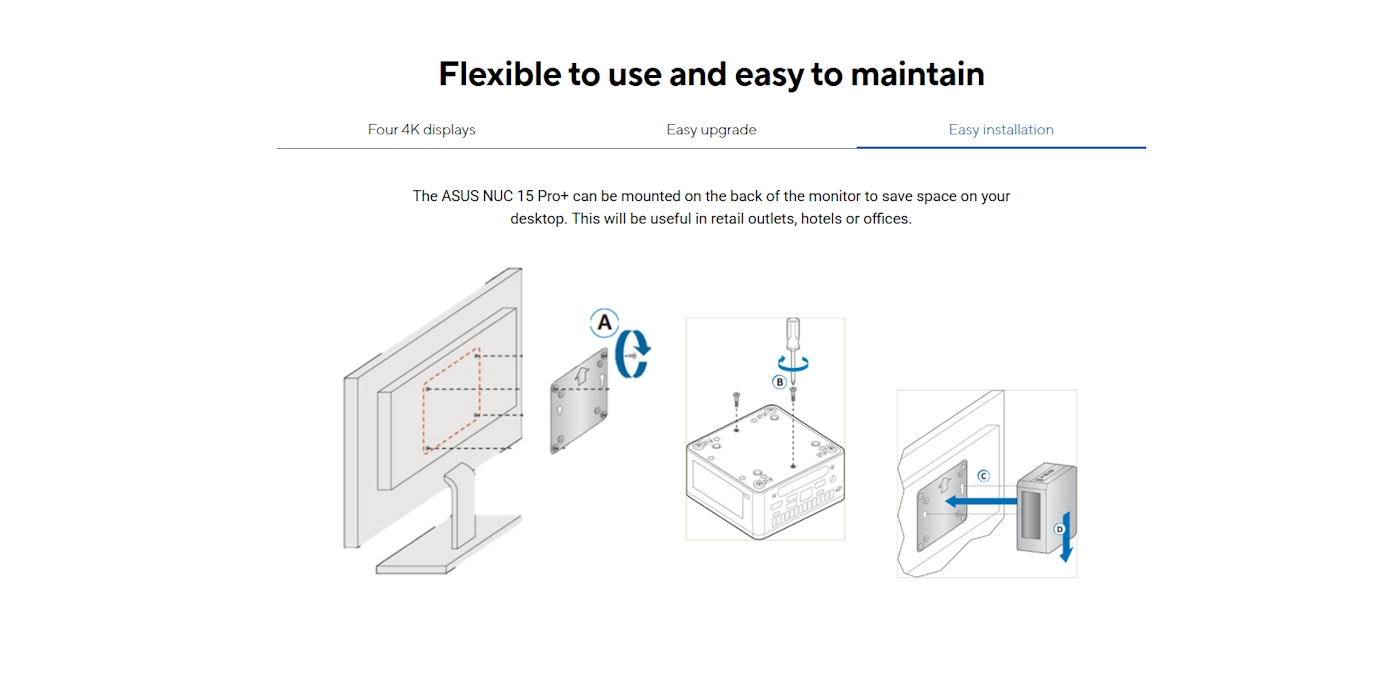 Flexible to use and easy to maintain

Four 4K displays

Easy upgrade

Easy installation

The ASUS NUC 15 Pro+ can be mounted on the back of the monitor to save space on your desktop. This will be useful in retail outlets, hotels or offices.

A

B

C

D