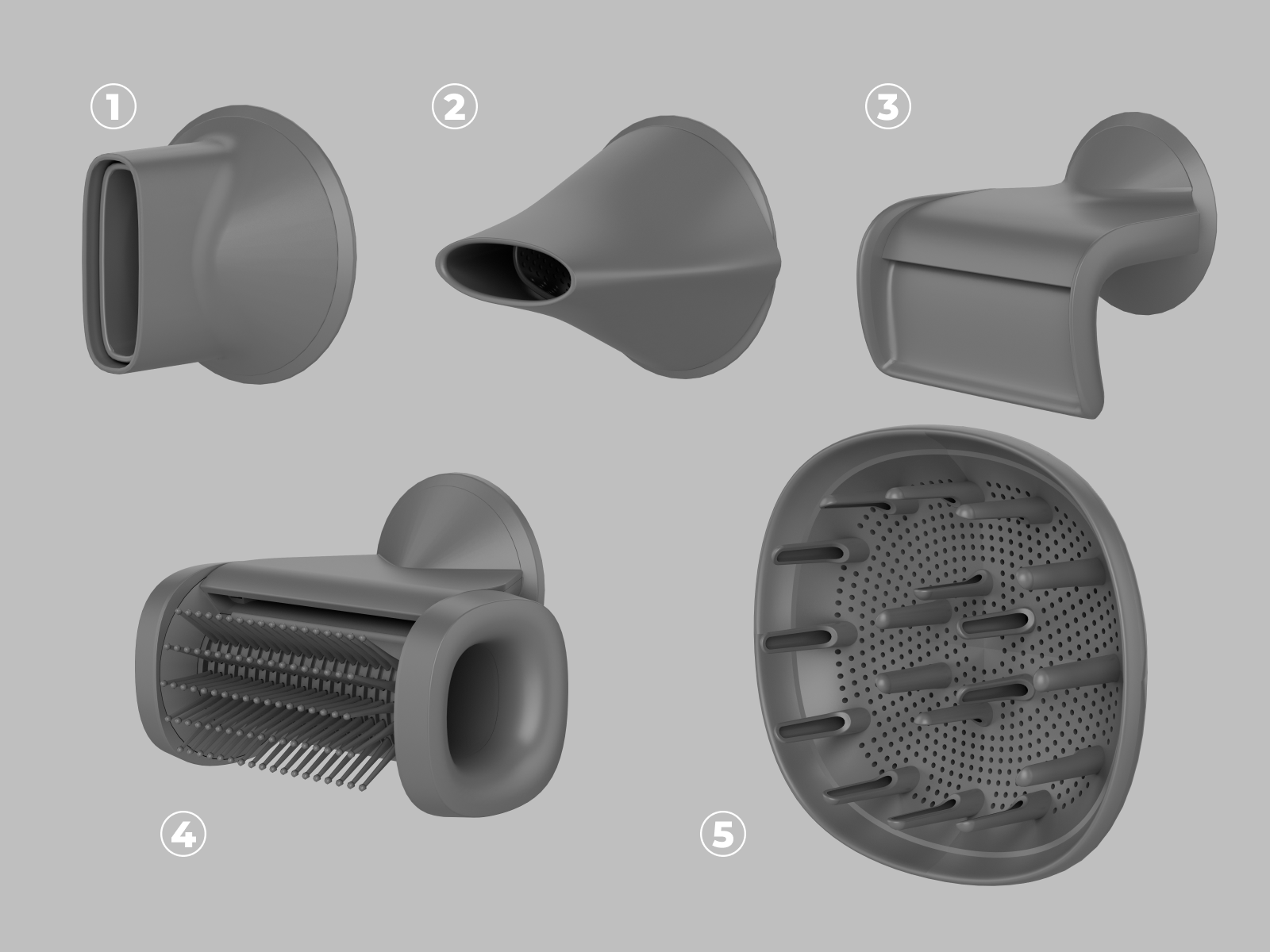 1

2

3

4

5